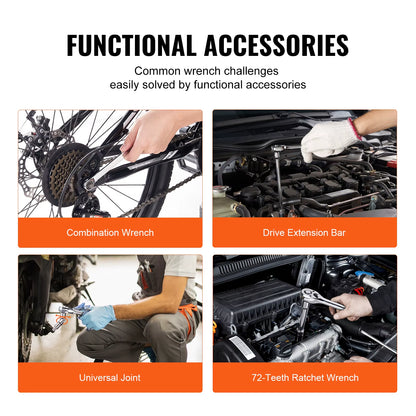 FUNCTIONAL ACCESSORIES

Common wrench challenges easily solved by functional accessories

Combination Wrench

Drive Extension Bar

Universal Joint

72-Teeth Ratchet Wrench