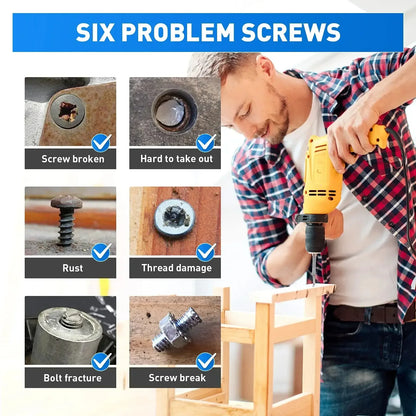 SIX PROBLEM SCREWS

Screw broken

Hard to take out

Rust

Thread damage

Bolt fracture

Screw break